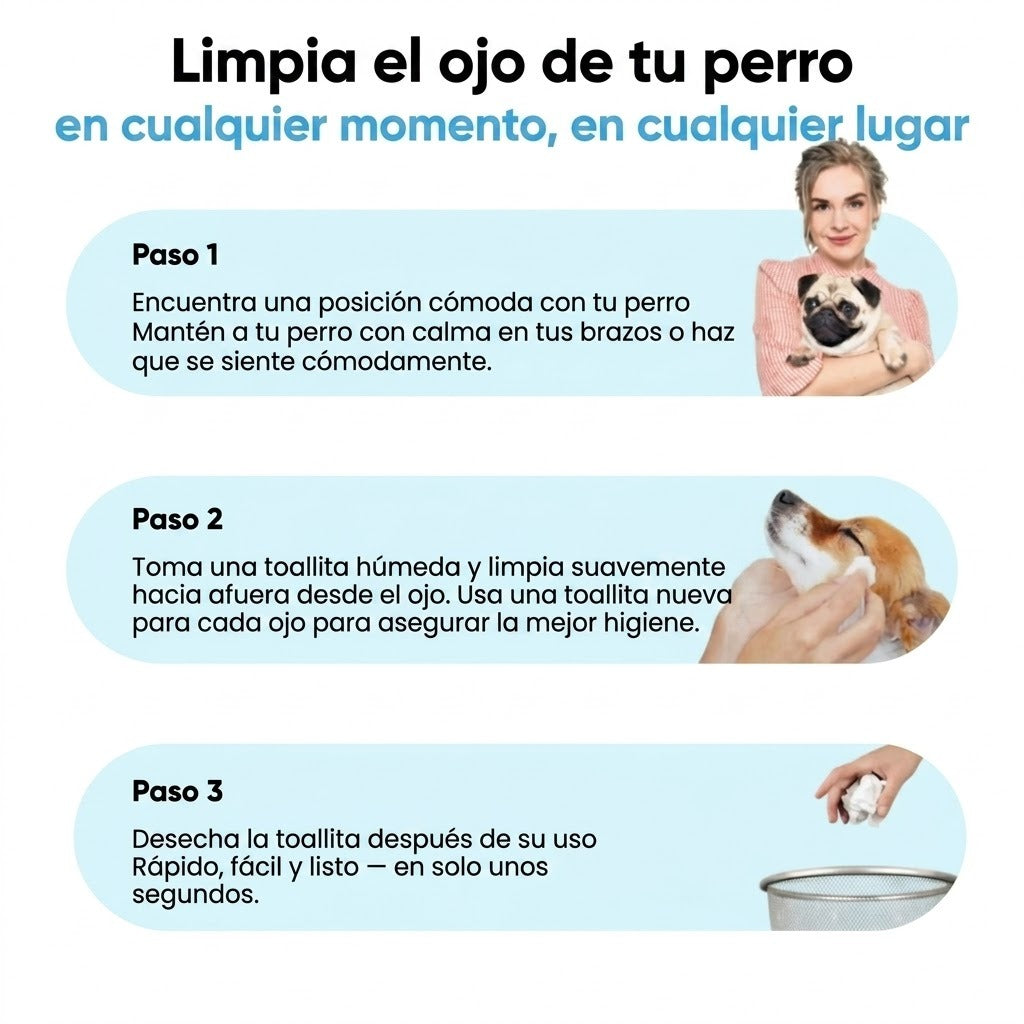 Limpia el ojo de tu perro
en cualquier momento, en cualquier lugar

Paso 1

Encuentra una posición cómoda con tu perro
Mantén a tu perro con calma en tus brazos o haz que se siente cómodamente.

Paso 2

Toma una toallita húmeda y limpia suavemente hacia afuera desde el ojo. Usa una toallita nueva para cada ojo para asegurar la mejor higiene.

Paso 3

Desecha la toallita después de su uso
Rápido, fácil y listo — en solo unos segundos.